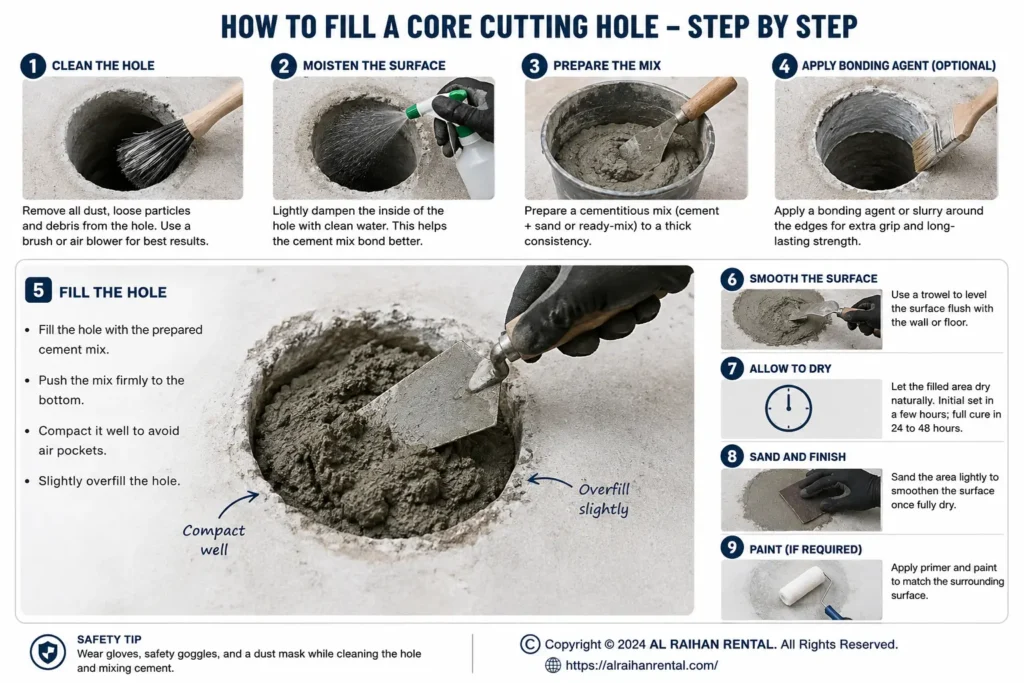 HOW TO FILL A CORE CUTTING HOLE – STEP BY STEP

1 CLEAN THE HOLE

Remove all dust, loose particles and debris from the hole. Use a brush or air blower for best results.

2 MOISTEN THE SURFACE

Lightly dampen the inside of the hole with clean water. This helps the cement mix bond better.

3 PREPARE THE MIX

Prepare a cementitious mix (cement + sand or ready-mix) to a thick consistency.

4 APPLY BONDING AGENT (OPTIONAL)

Apply a bonding agent or slurry around the edges for extra grip and long-lasting strength.

5 FILL THE HOLE

• Fill the hole with the prepared cement mix.
• Push the mix firmly to the bottom.
• Compact it well to avoid air pockets.
• Slightly overfill the hole.

Compact well

Overfill slightly

6 SMOOTH THE SURFACE

Use a trowel to level the surface flush with the wall or floor.

7 ALLOW TO DRY

Let the filled area dry naturally. Initial set in a few hours; full cure in 24 to 48 hours.

8 SAND AND FINISH

Sand the area lightly to smoothen the surface once fully dry.

9 PAINT (IF REQUIRED)

Apply primer and paint to match the surrounding surface.

SAFETY TIP
Wear gloves, safety goggles, and a dust mask while cleaning the hole and mixing cement.

Copyright © 2024 AL RAIHAN RENTAL. All Rights Reserved.
https://alraihanrental.com/